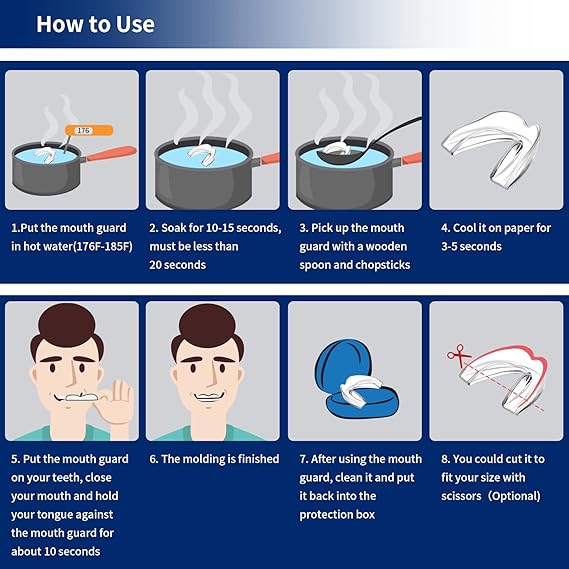 How to Use

176

1.Put the mouth guard in hot water(176F-185F)

2. Soak for 10-15 seconds, must be less than 20 seconds

3. Pick up the mouth guard with a wooden spoon and chopsticks

4. Cool it on paper for 3-5 seconds

5. Put the mouth guard on your teeth, close your mouth and hold your tongue against the mouth guard for about 10 seconds

6. The molding is finished

7. After using the mouth guard, clean it and put it back into the protection box

8. You could cut it to fit your size with scissors（Optional)